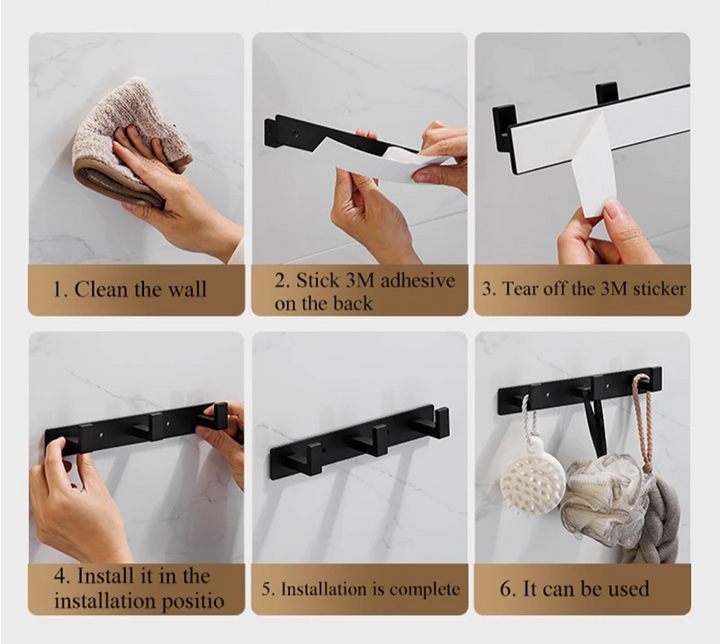 1. Clean the wall

2. Stick 3M adhesive on the back

3. Tear off the 3M sticker

4. Install it in the installation positio

5. Installation is complete

6. It can be used